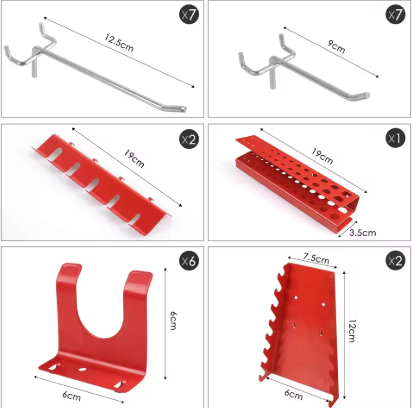 x7
12.5cm

x7
9cm

x2
19cm

x1
19cm
3.5cm

x6
6cm
6cm

x2
7.5cm
12cm
6cm